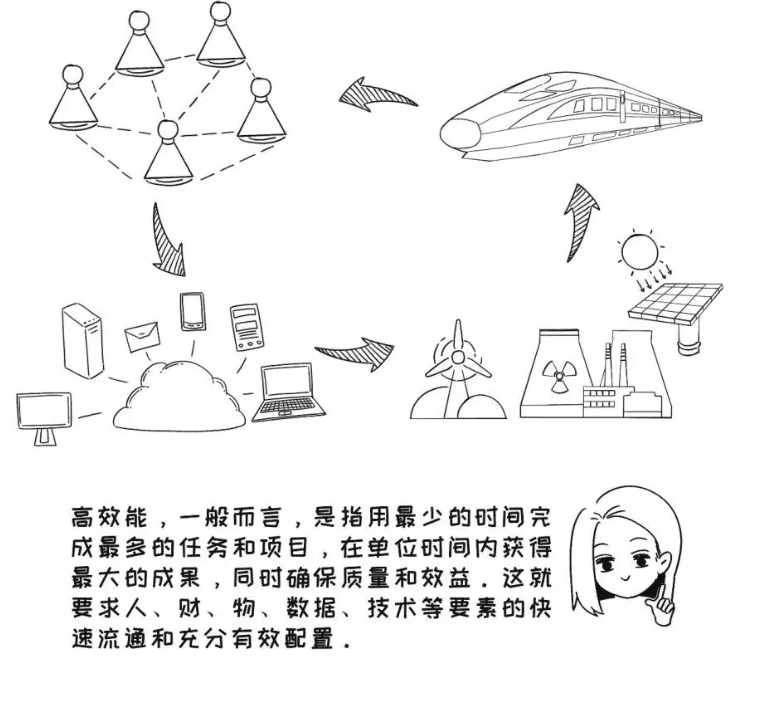 高效能，一般而言，是指用最少的时间完成最多的任务和项目，在单位时间内获得最大的成果，同时确保质量和效益。这就要求人、财、物、数据、技术等要素的快速流通和充分有效配置。